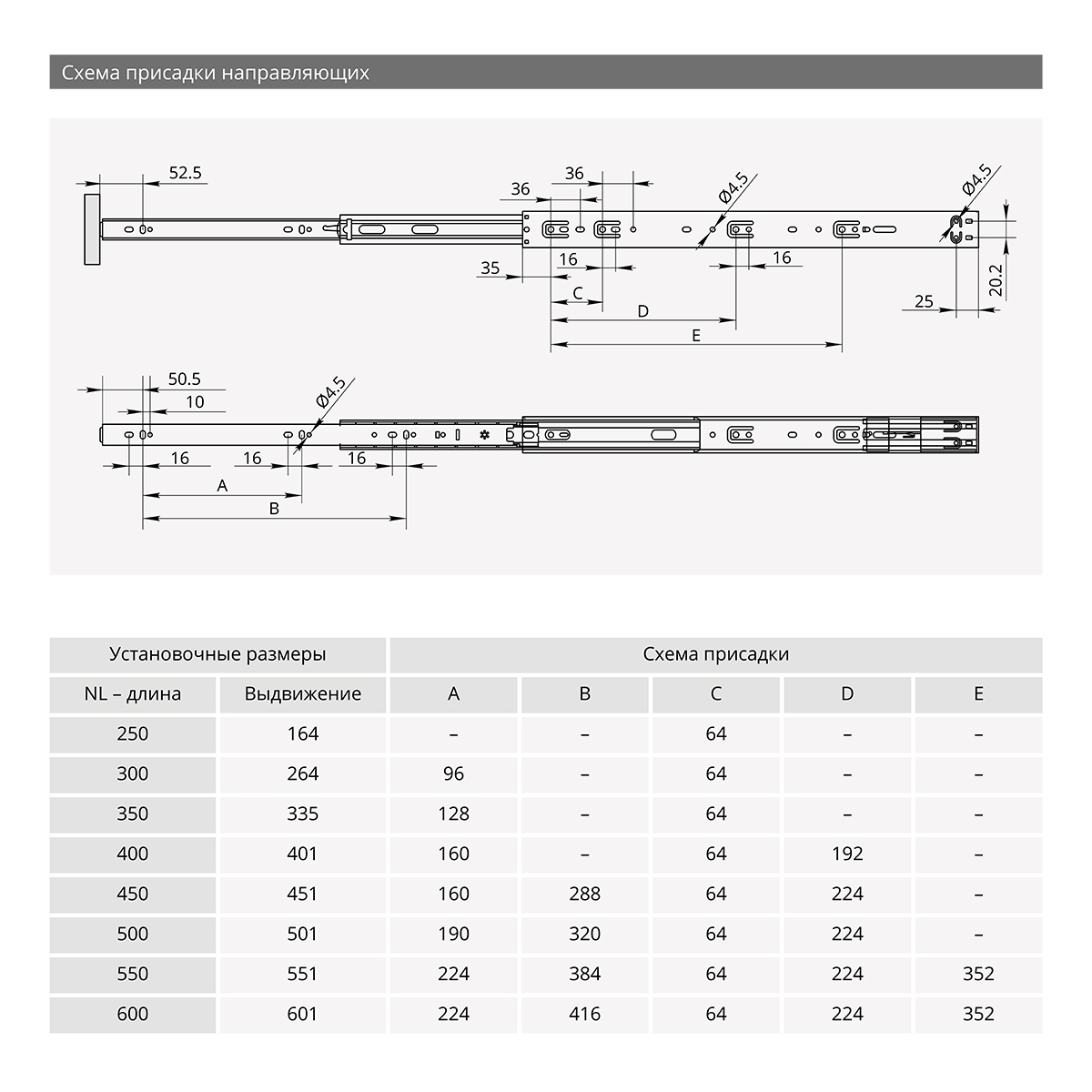 Схема присадки направляющих

52.5
36
36
Ø4.5
Ø4.5
35
16
16
C
D
E
25
20.2

50.5
10
Ø4.5
16
16
16
A
B

| Установочные размеры | | Схема присадки | | | | |
|---|---|---|---|---|---|---|
| NL – длина | Выдвижение | A | B | C | D | E |
| 250 | 164 | – | – | 64 | – | – |
| 300 | 264 | 96 | – | 64 | – | – |
| 350 | 335 | 128 | – | 64 | – | – |
| 400 | 401 | 160 | – | 64 | 192 | – |
| 450 | 451 | 160 | 288 | 64 | 224 | – |
| 500 | 501 | 190 | 320 | 64 | 224 | – |
| 550 | 551 | 224 | 384 | 64 | 224 | 352 |
| 600 | 601 | 224 | 416 | 64 | 224 | 352 |